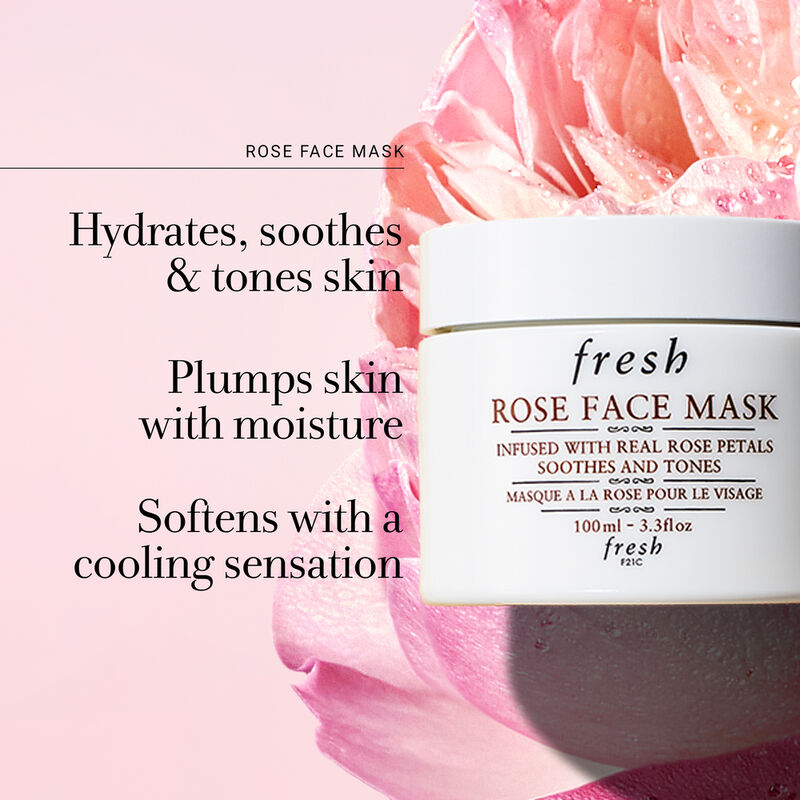 ROSE FACE MASK

Hydrates, soothes & tones skin

Plumps skin with moisture

Softens with a cooling sensation

fresh

ROSE FACE MASK

INFUSED WITH REAL ROSE PETALS
SOOTHES AND TONES

MASQUE A LA ROSE POUR LE VISAGE

100ml - 3.3fl oz

fresh
F21C